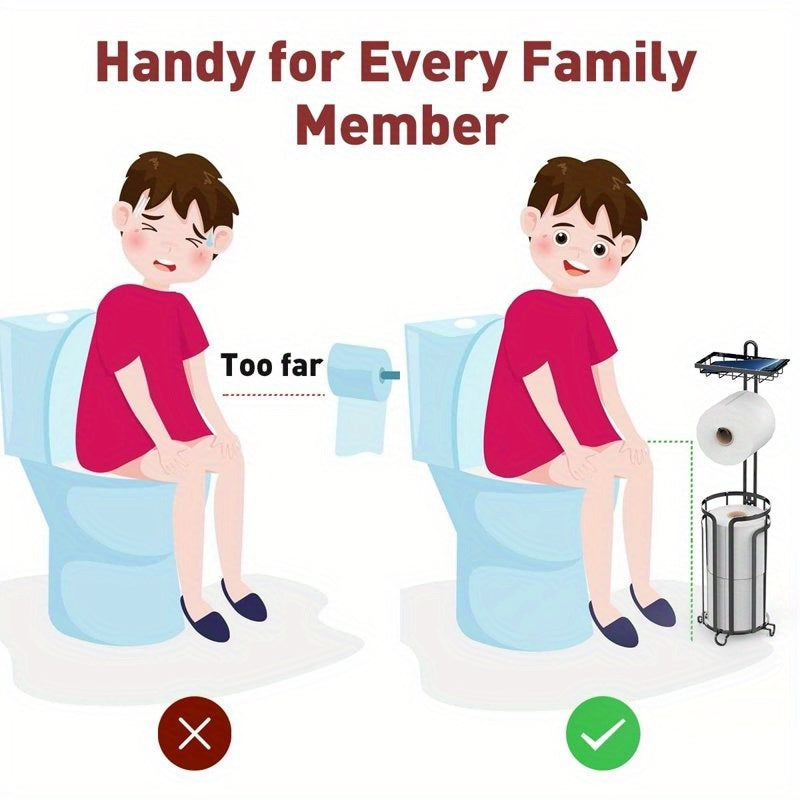 Handy for Every Family Member

Too far